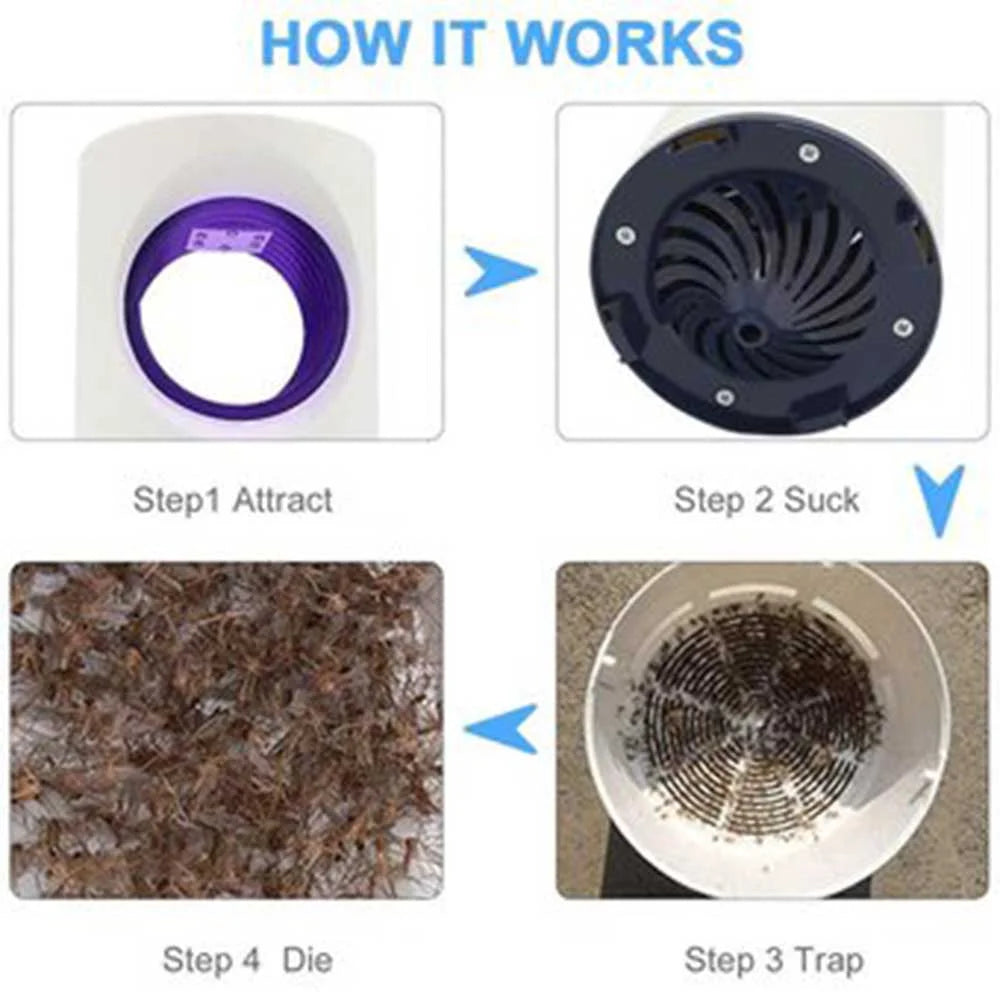 HOW IT WORKS

Step1 Attract

Step 2 Suck

Step 3 Trap

Step 4 Die